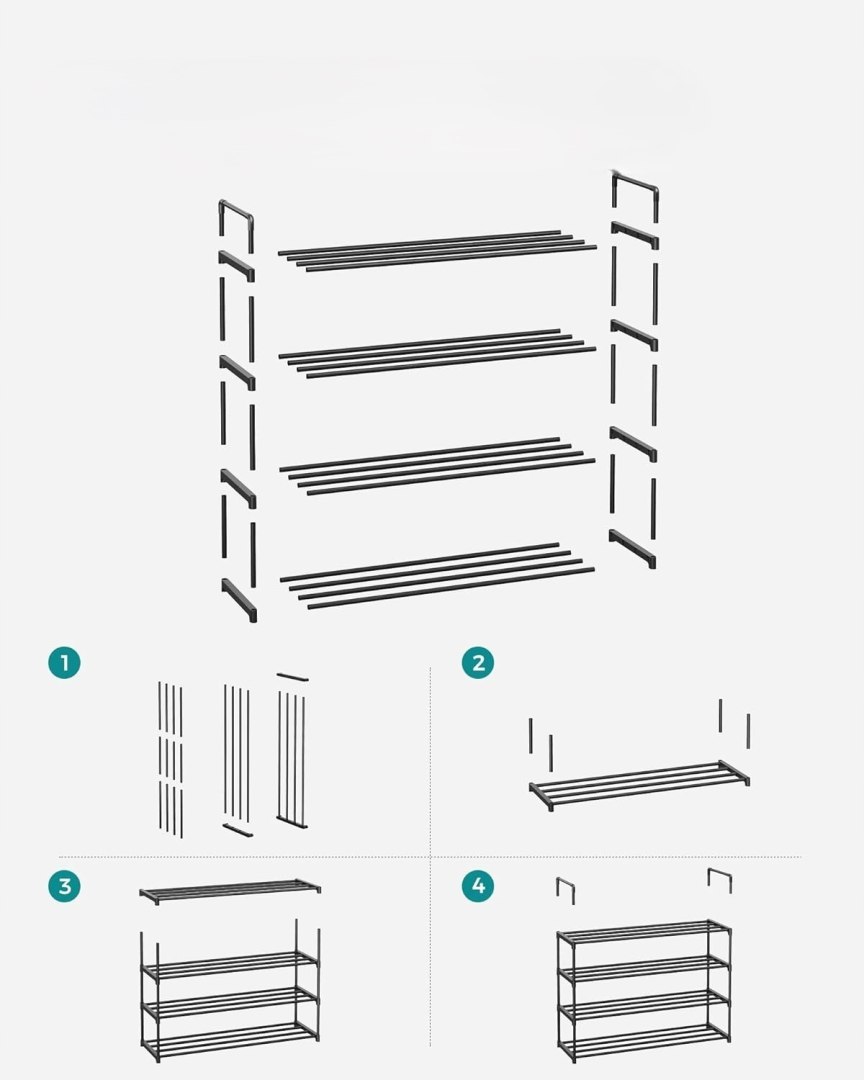 1

2

3

4